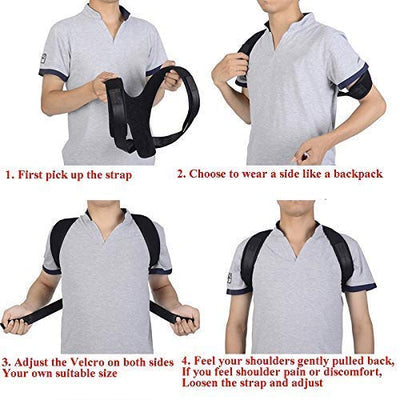 1. First pick up the strap

2. Choose to wear a side like a backpack

3. Adjust the Velcro on both sides
Your own suitable size

4. Feel your shoulders gently pulled back,
If you feel shoulder pain or discomfort,
Loosen the strap and adjust